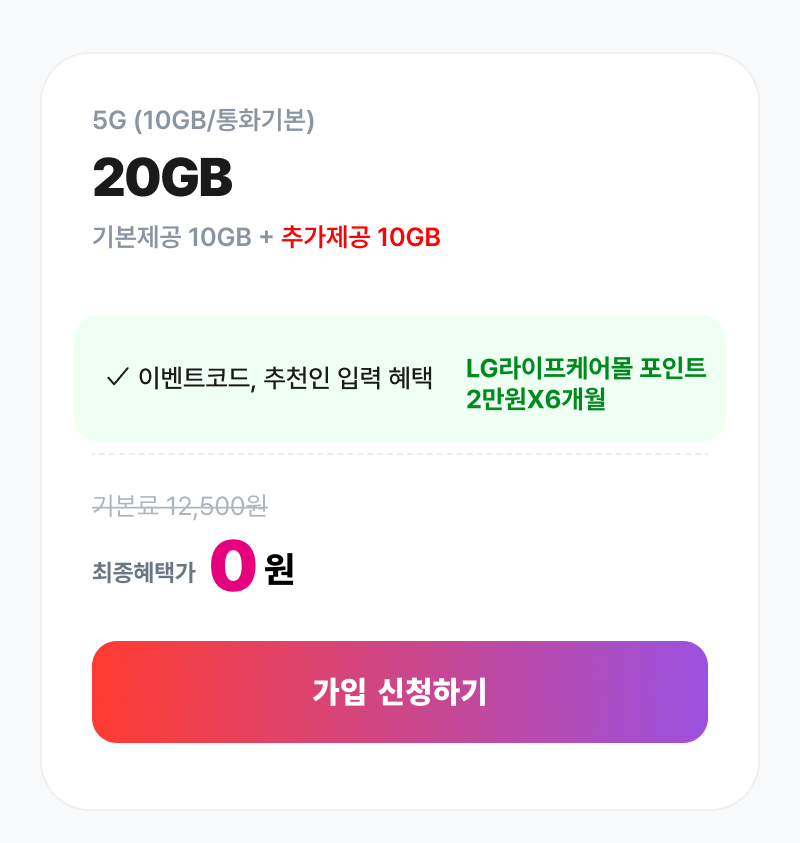 5G (10GB/통화기본)

20GB

기본제공 10GB + 추가제공 10GB

✓ 이벤트코드, 추천인 입력 혜택

LG라이프케어몰 포인트 2만원X6개월

기본료 12,500원

최종혜택가 0 원

가입 신청하기